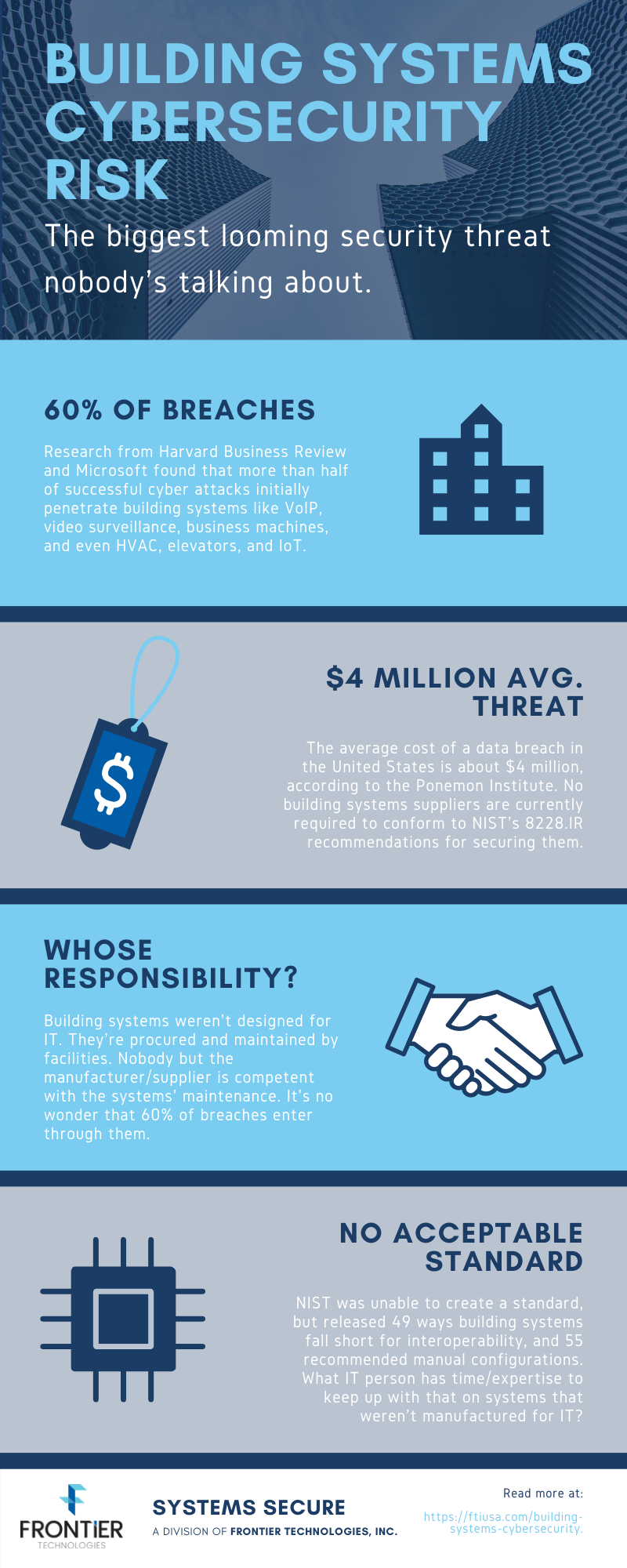 BUILDING SYSTEMS CYBERSECURITY RISK

The biggest looming security threat nobody's talking about.

60% OF BREACHES

Research from Harvard Business Review and Microsoft found that more than half of successful cyber attacks initially penetrate building systems like VoIP, video surveillance, business machines, and even HVAC, elevators, and IoT.

$4 MILLION AVG. THREAT

The average cost of a data breach in the United States is about $4 million, according to the Ponemon Institute. No building systems suppliers are currently required to conform to NIST's 8228.IR recommendations for securing them.

WHOSE RESPONSIBILITY?

Building systems weren't designed for IT. They're procured and maintained by facilities. Nobody but the manufacturer/supplier is competent with the systems' maintenance. It's no wonder that 60% of breaches enter through them.

NO ACCEPTABLE STANDARD

NIST was unable to create a standard, but released 49 ways building systems fall short for interoperability, and 55 recommended manual configurations. What IT person has time/expertise to keep up with that on systems that weren't manufactured for IT?

FRONTIER TECHNOLOGIES

SYSTEMS SECURE
A DIVISION OF FRONTIER TECHNOLOGIES, INC.

Read more at:
https://ftiusa.com/building-systems-cybersecurity.